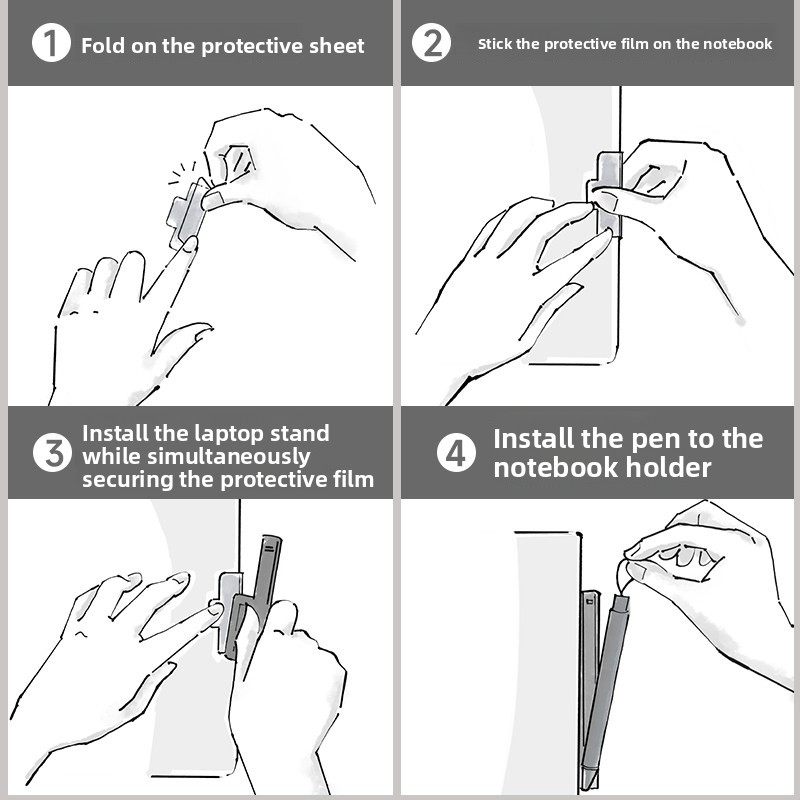 1 Fold on the protective sheet

2 Stick the protective film on the notebook

3 Install the laptop stand while simultaneously securing the protective film

4 Install the pen to the notebook holder